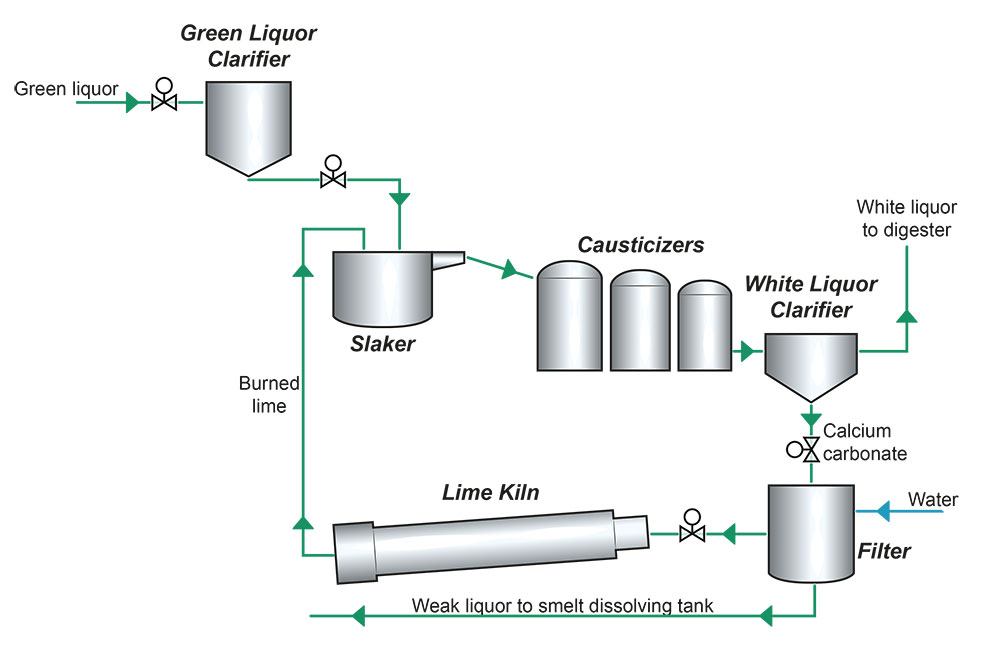 Green Liquor Clarifier

Green liquor

White liquor to digester

Causticizers

White Liquor Clarifier

Slaker

Burned lime

Calcium carbonate

Lime Kiln

Water

Filter

Weak liquor to smelt dissolving tank