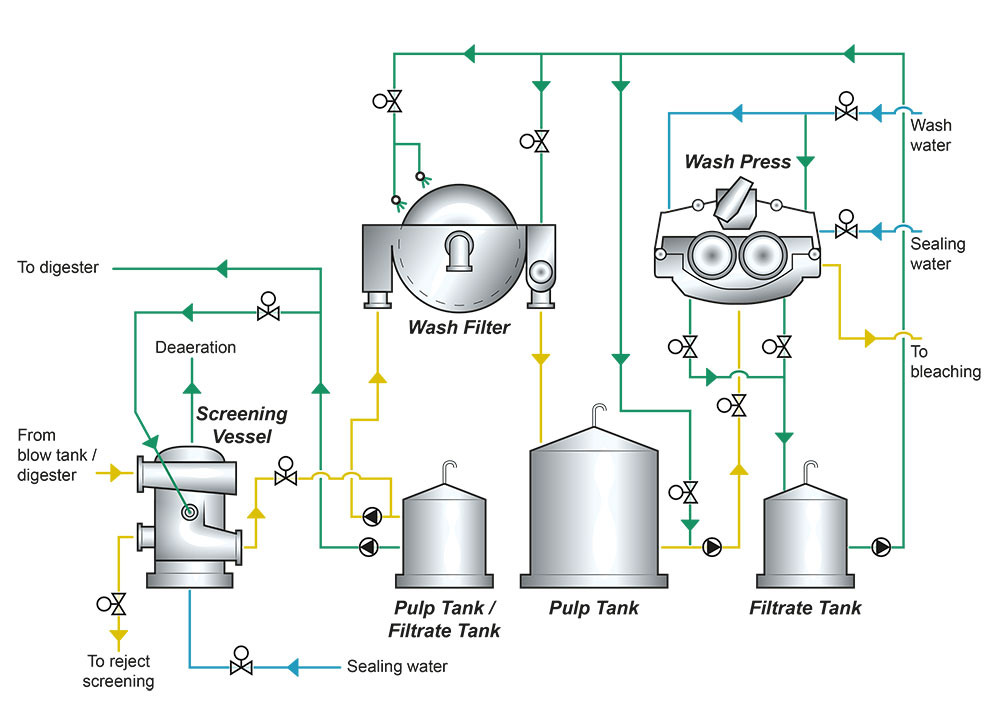 Wash water

Wash Press

Sealing water

To digester

Wash Filter

Deaeration

To bleaching

Screening Vessel

From blow tank / digester

Pulp Tank / Filtrate Tank

Pulp Tank

Filtrate Tank

To reject screening

Sealing water